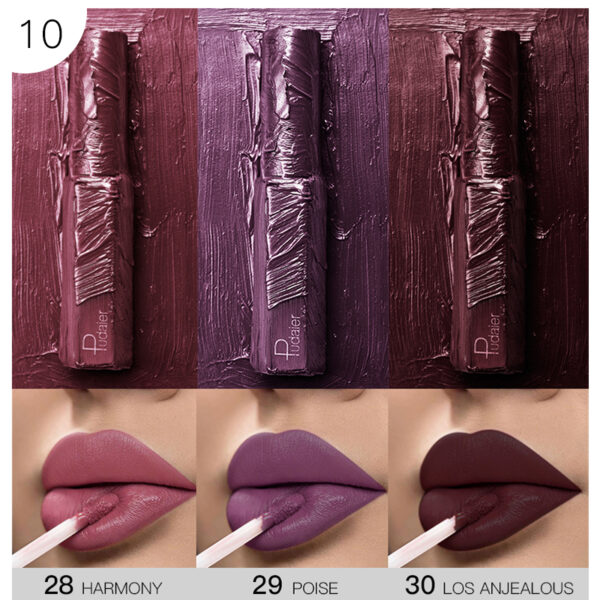 10

Pudaier

Pudaier

Pudaier

28 HARMONY

29 POISE

30 LOS ANJEALOUS