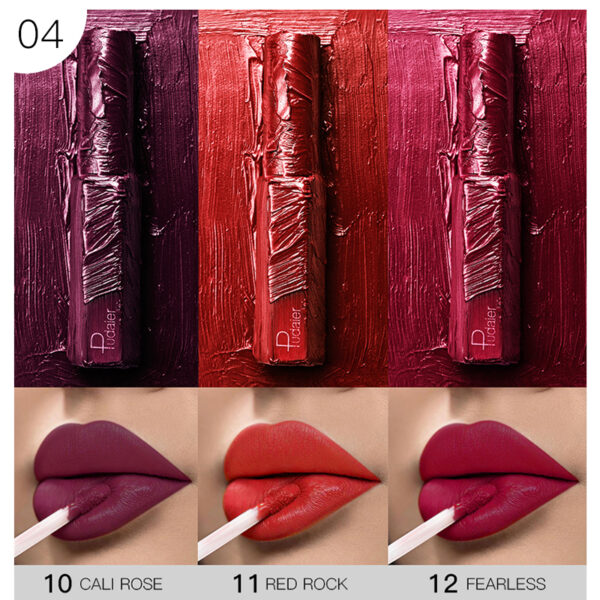 04

Pudaier

Pudaier

Pudaier

10 CALI ROSE

11 RED ROCK

12 FEARLESS